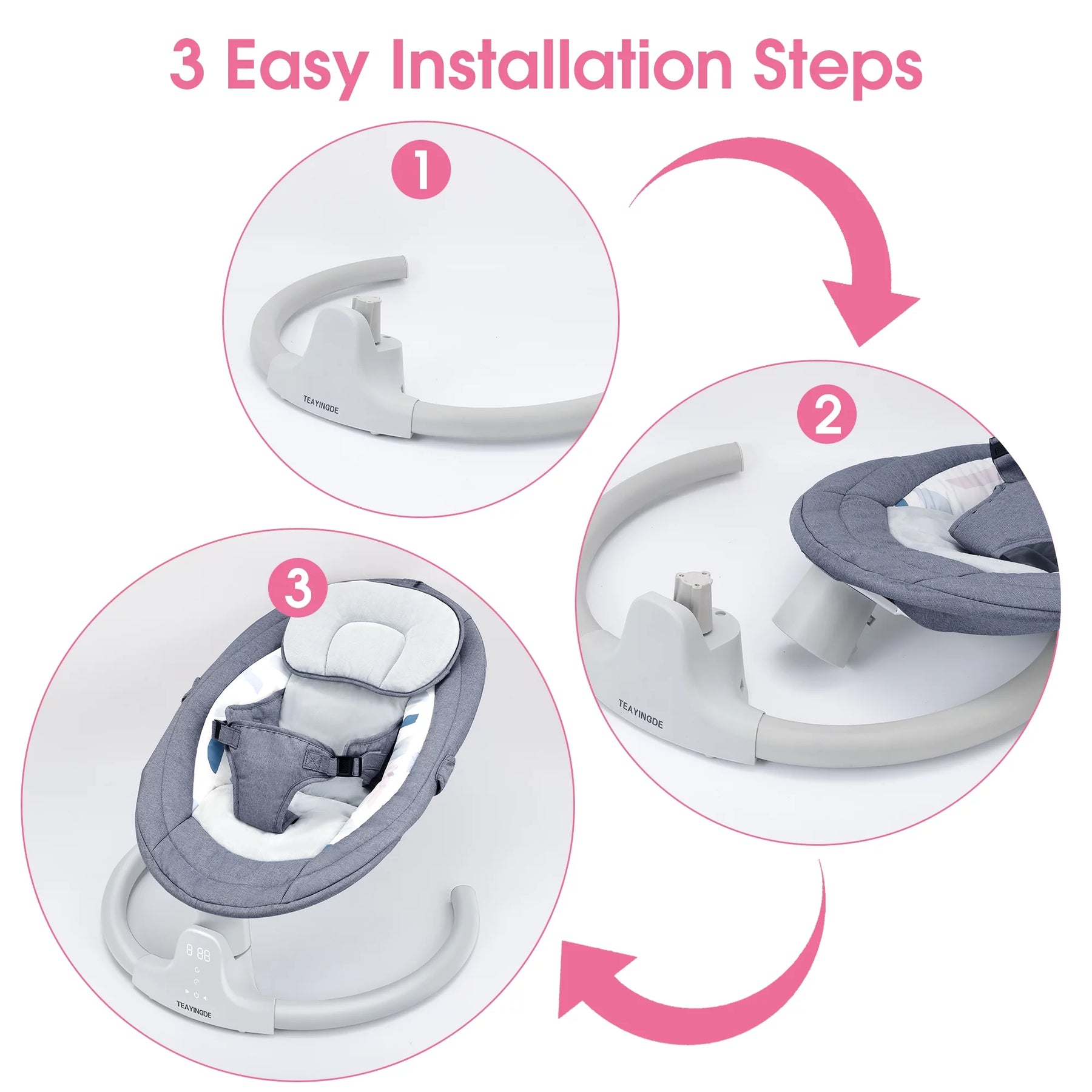 3 Easy Installation Steps

1

TEAYINGDE

2

TEAYINGDE

3

8 88

TEAYINGDE